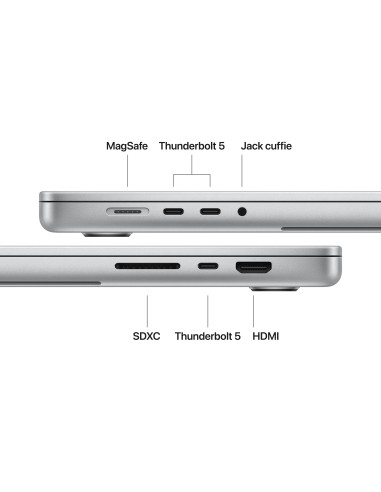 MagSafe Thunderbolt 5 Jack cuffie

SDXC Thunderbolt 5 HDMI