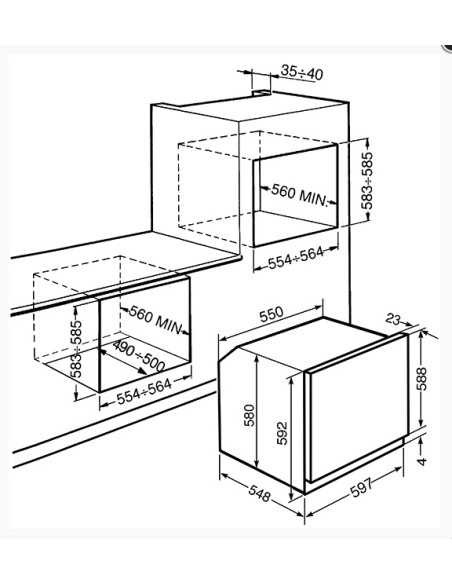 35÷40

560 MIN.

583÷585

554÷564

560 MIN.

583÷585

490÷500

554÷564

550

23

588

580

592

4

548

597