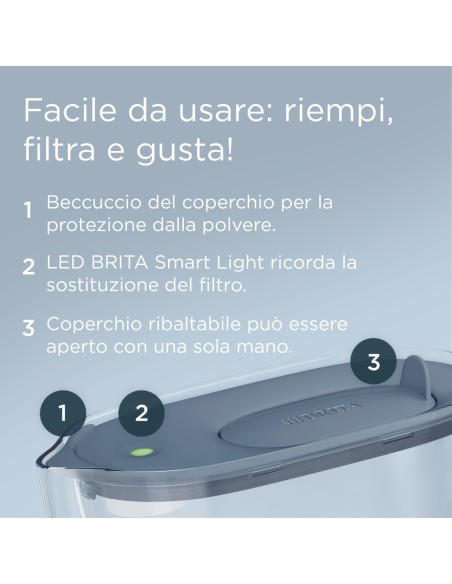 Facile da usare: riempi, filtra e gusta!

1 Beccuccio del coperchio per la protezione dalla polvere.

2 LED BRITA Smart Light ricorda la sostituzione del filtro.

3 Coperchio ribaltabile può essere aperto con una sola mano.

3

1

2

BRITA