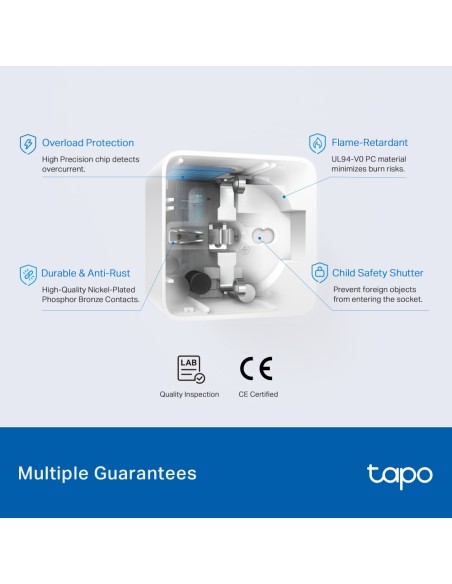 Overload Protection
High Precision chip detects overcurrent.

Flame-Retardant
UL94-V0 PC material minimizes burn risks.

Durable & Anti-Rust
High-Quality Nickel-Plated Phosphor Bronze Contacts.

Child Safety Shutter
Prevent foreign objects from entering the socket.

LAB
Quality Inspection

CE
CE Certified

Multiple Guarantees

tapo