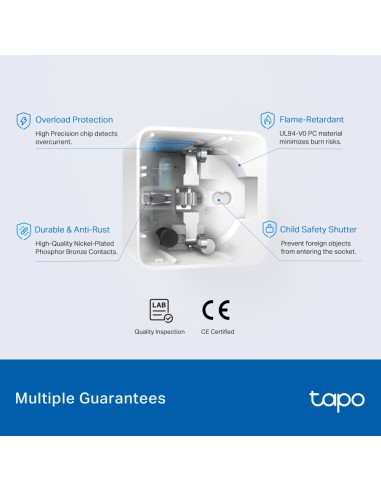 Overload Protection
High Precision chip detects overcurrent.

Flame-Retardant
UL94-V0 PC material minimizes burn risks.

Durable & Anti-Rust
High-Quality Nickel-Plated Phosphor Bronze Contacts.

Child Safety Shutter
Prevent foreign objects from entering the socket.

LAB
Quality Inspection

CE
CE Certified

Multiple Guarantees

tapo