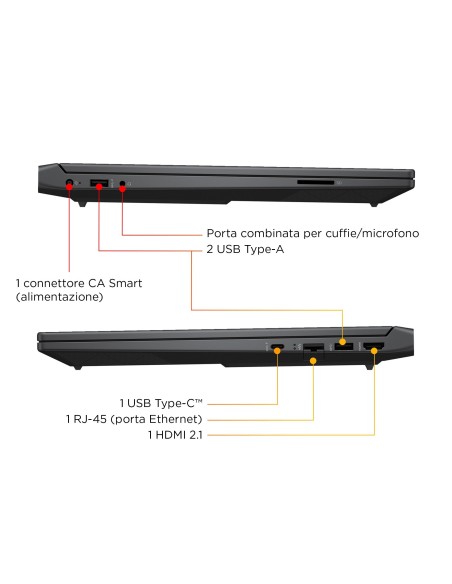 Porta combinata per cuffie/microfono
2 USB Type-A
1 connettore CA Smart
(alimentazione)

1 USB Type-C™
1 RJ-45 (porta Ethernet)
1 HDMI 2.1