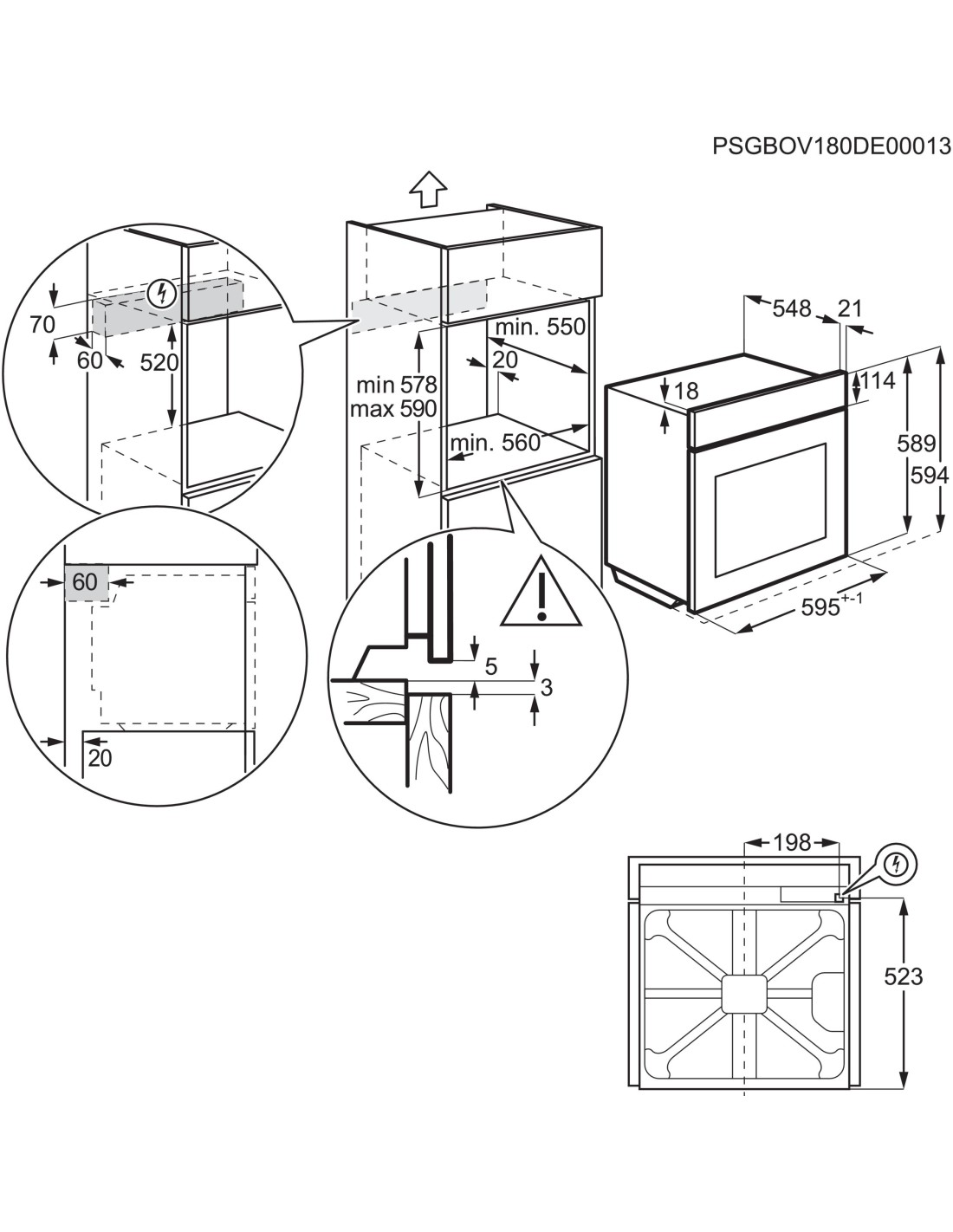 PSGBOV180DE00013

70
60
520

min. 550
20
min 578
max 590
min. 560

548
21
18
114
589
594
$595^{+-1}$

60
20

5
3

198
523