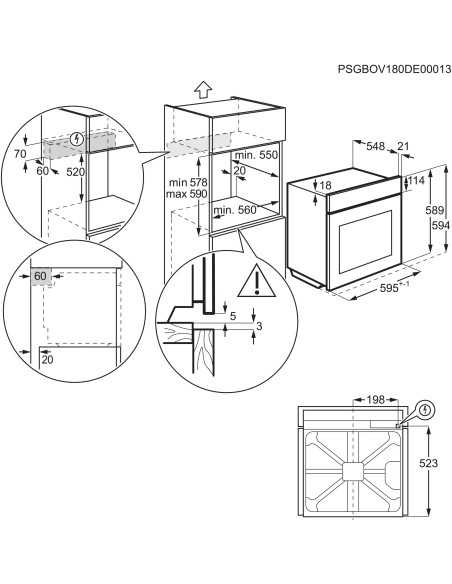 PSGBOV180DE00013

70
60
520

min 578
max 590
min. 550
20
min. 560

548
21
18
114
589
594
595$^{+-1}$

60
20

5
3

198
523