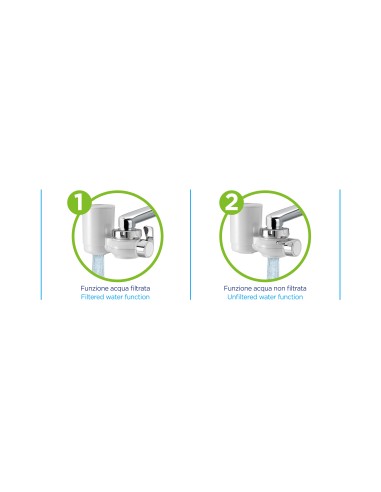 1

Funzione acqua filtrata
Filtered water function

2

Funzione acqua non filtrata
Unfiltered water function