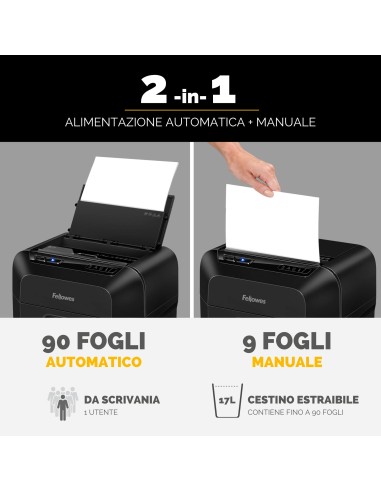 2 -in- 1

ALIMENTAZIONE AUTOMATICA + MANUALE

Fellowes

Fellowes

90 FOGLI
AUTOMATICO

9 FOGLI
MANUALE

DA SCRIVANIA
1 UTENTE

17L

CESTINO ESTRAIBILE
CONTIENE FINO A 90 FOGLI