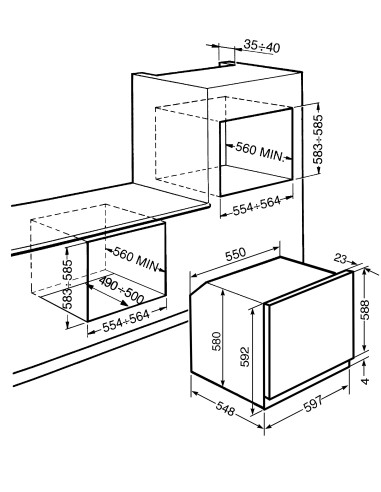 35÷40

560 MIN.

583÷585

554÷564

560 MIN

583÷585

490÷500

554÷564

550

23

588

580

592

4

548

597