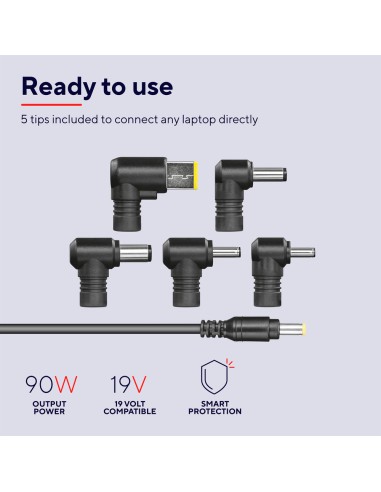 Ready to use

5 tips included to connect any laptop directly

90W
OUTPUT POWER

19V
19 VOLT COMPATIBLE

SMART PROTECTION