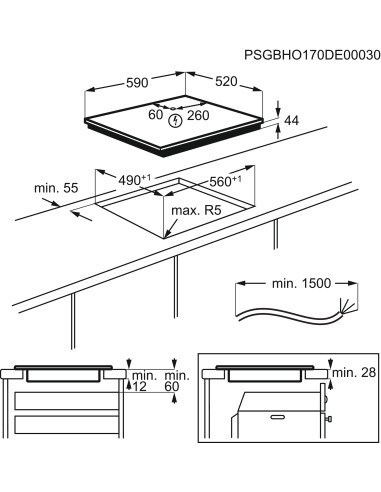 PSGBHO170DE00030

590
520
60
260
44
min. 55
$490^{+1}$
$560^{+1}$
max. R5
min. 1500
min. 12
min. 60
min. 28